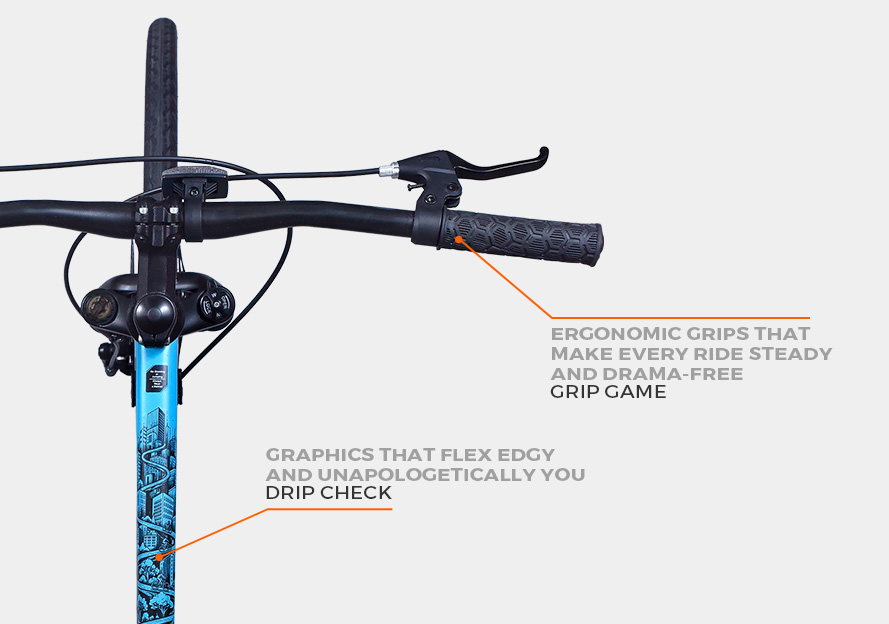 ERGONOMIC GRIPS THAT MAKE EVERY RIDE STEADY AND DRAMA-FREE
GRIP GAME

GRAPHICS THAT FLEX EDGY AND UNAPOLOGETICALLY YOU
DRIP CHECK